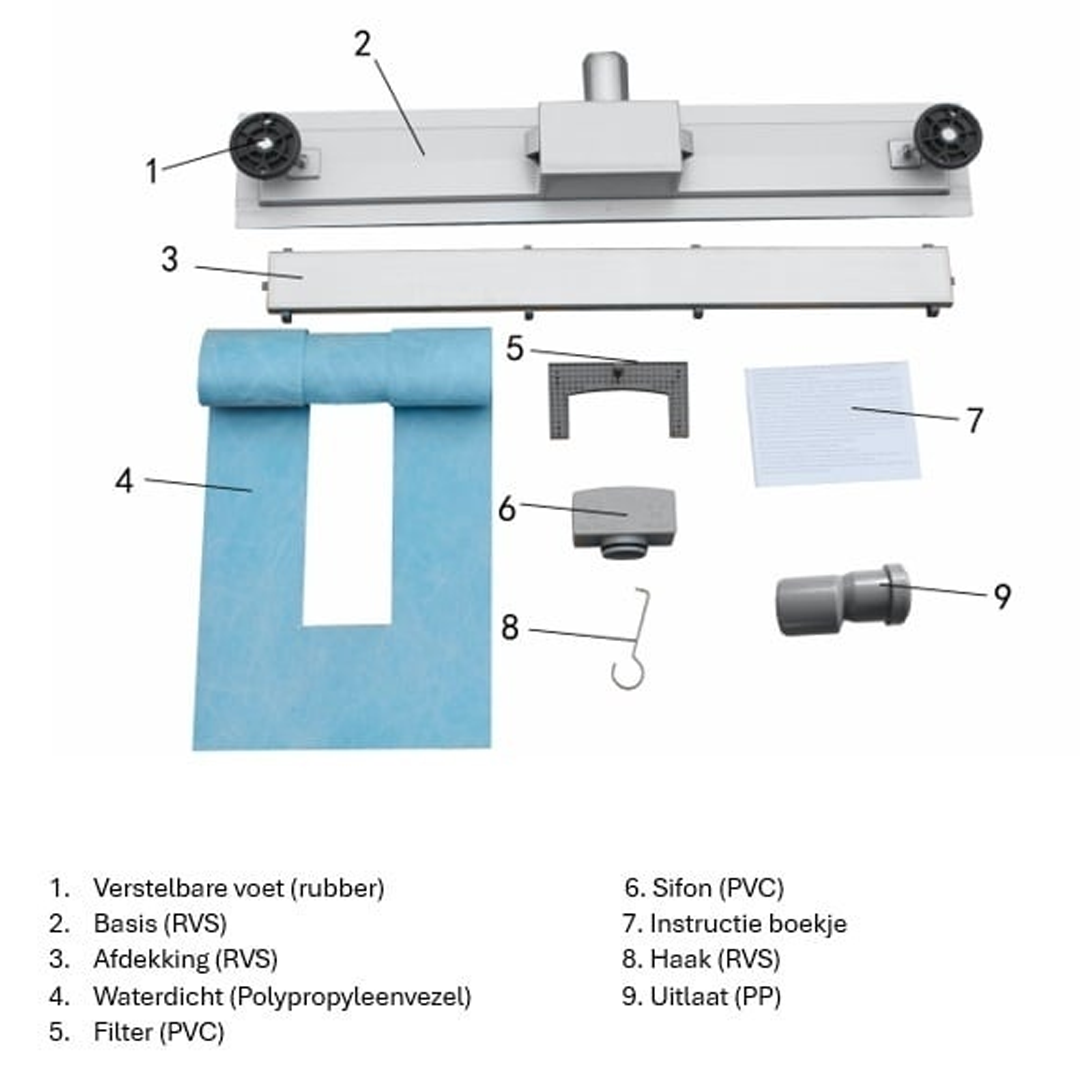 2

1

3

5

7

4

6

9

8

1. Verstelbare voet (rubber)
2. Basis (RVS)
3. Afdekking (RVS)
4. Waterdicht (Polypropyleenvezel)
5. Filter (PVC)

6. Sifon (PVC)
7. Instructie boekje
8. Haak (RVS)
9. Uitlaat (PP)